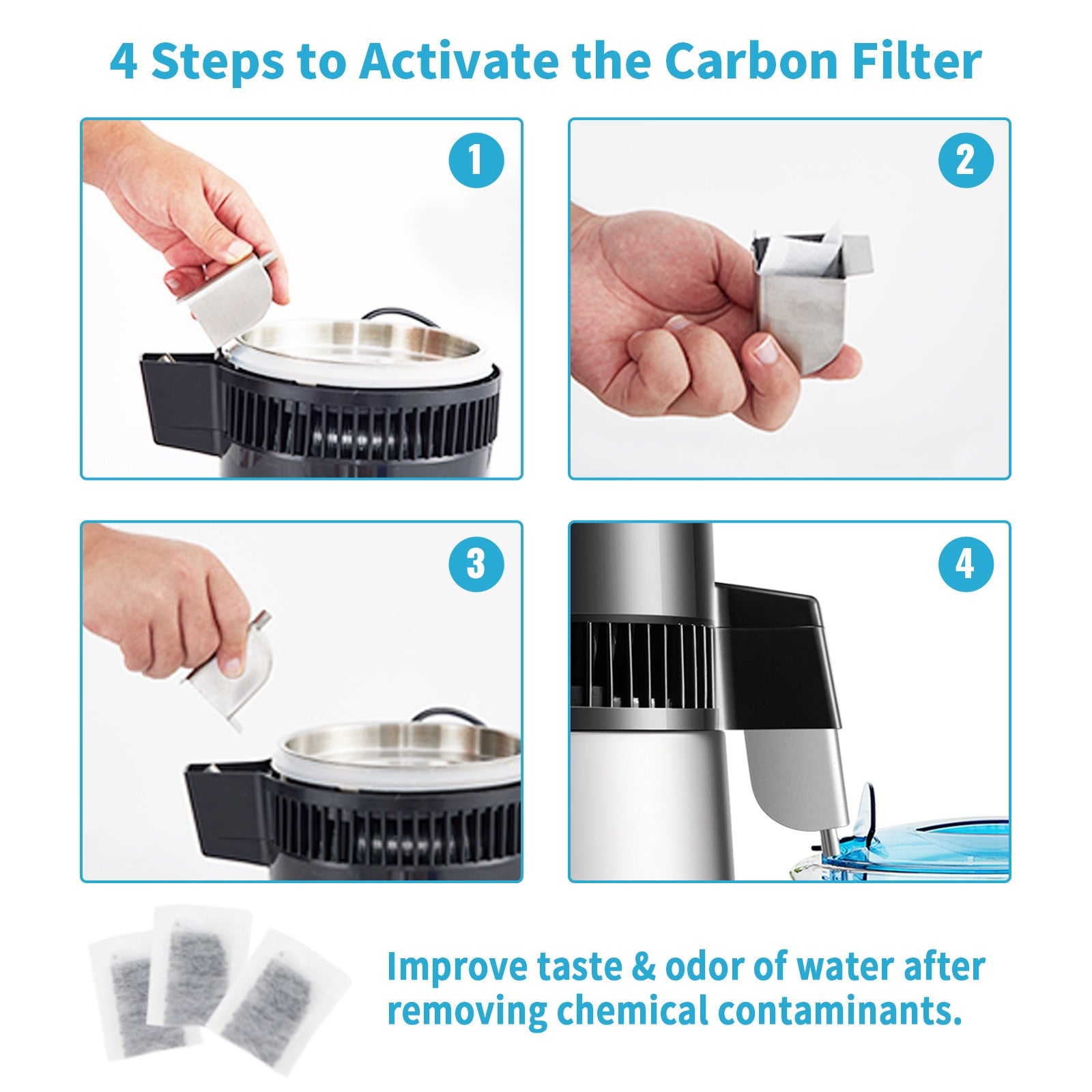 4 Steps to Activate the Carbon Filter

1

2

3

4

Improve taste & odor of water after removing chemical contaminants.