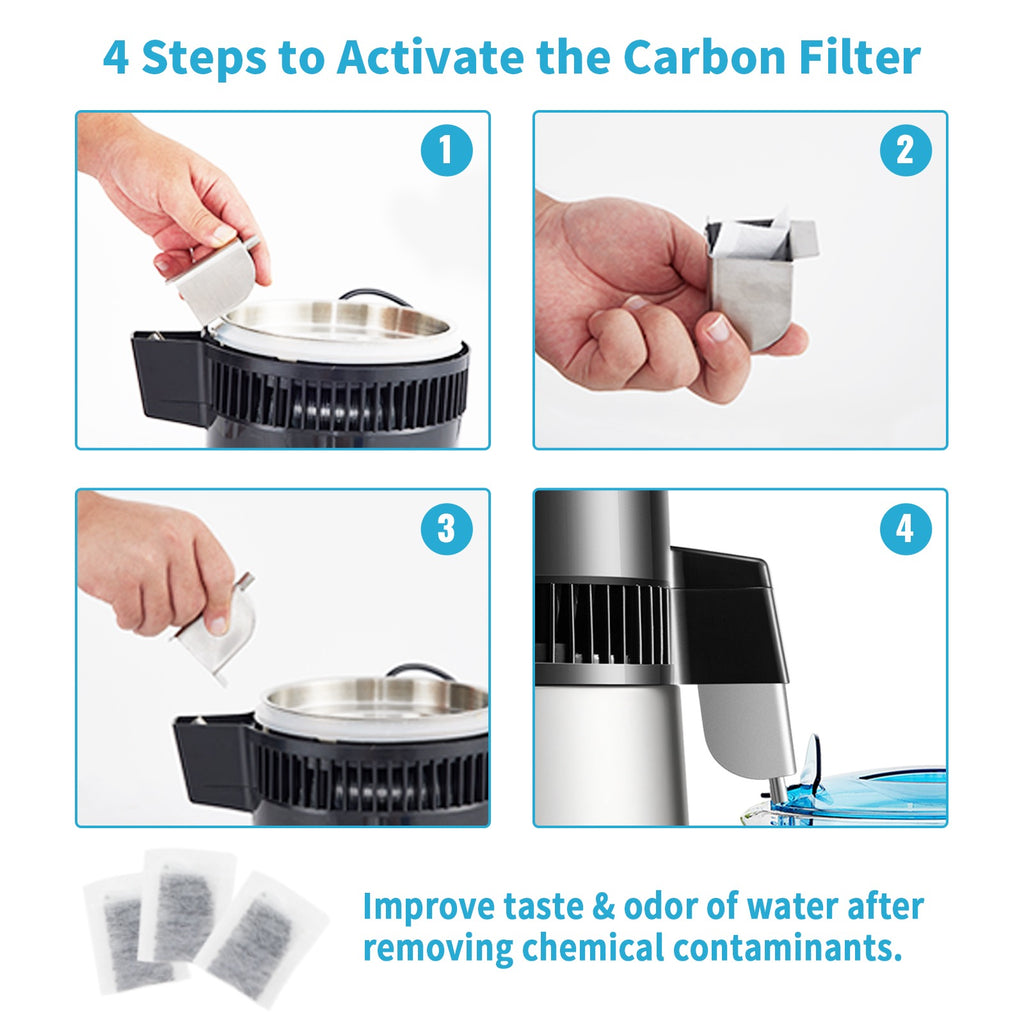 4 Steps to Activate the Carbon Filter

1

2

3

4

Improve taste & odor of water after removing chemical contaminants.